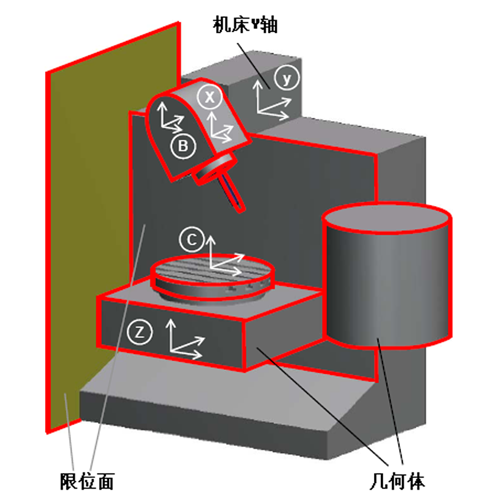 机床Y轴

y

X

B

C

Z

限位面

几何体