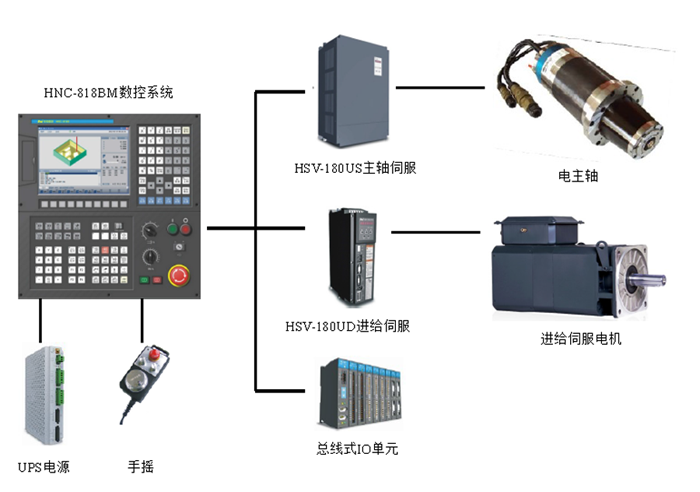 HNC-818BM数控系统

HSV-180US主轴伺服

电主轴

HSV-180UD进给伺服

进给伺服电机

总线式IO单元

UPS电源

手摇