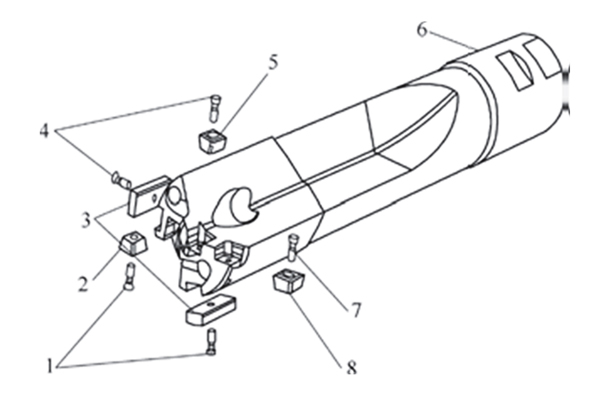 6
5
4
3
2
7
1
8